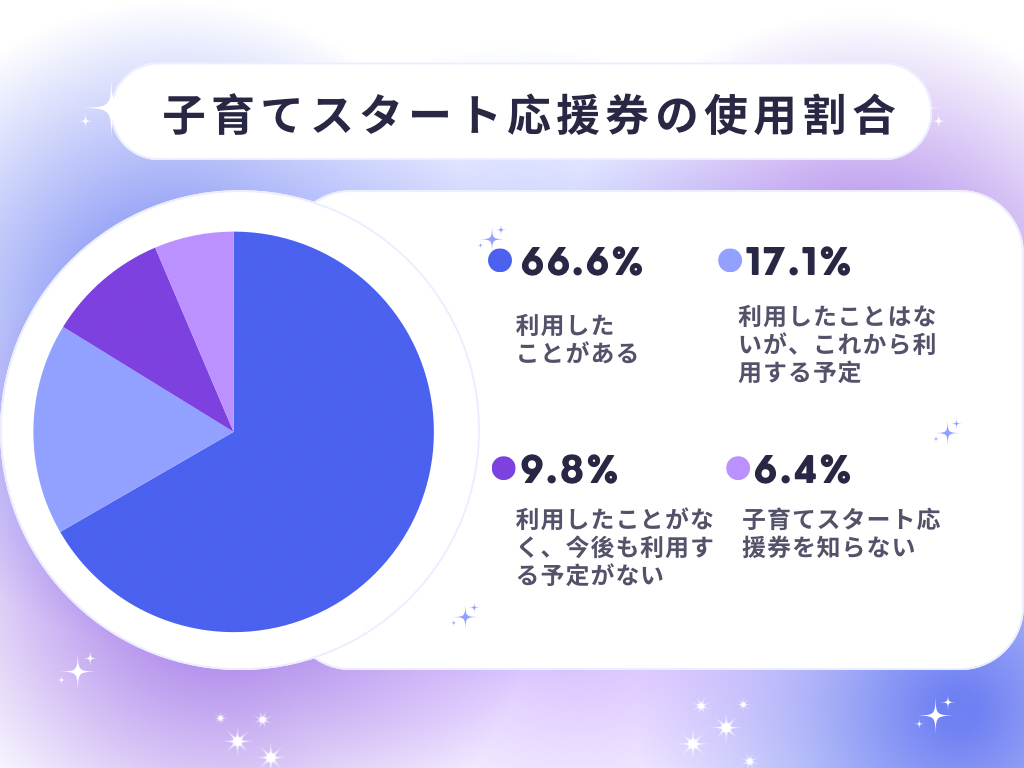 子育てスタート応援券の使用割合

66.6%
利用したことがある

17.1%
利用したことはないが、これから利用する予定

9.8%
利用したことがなく、今後も利用する予定がない

6.4%
子育てスタート応援券を知らない